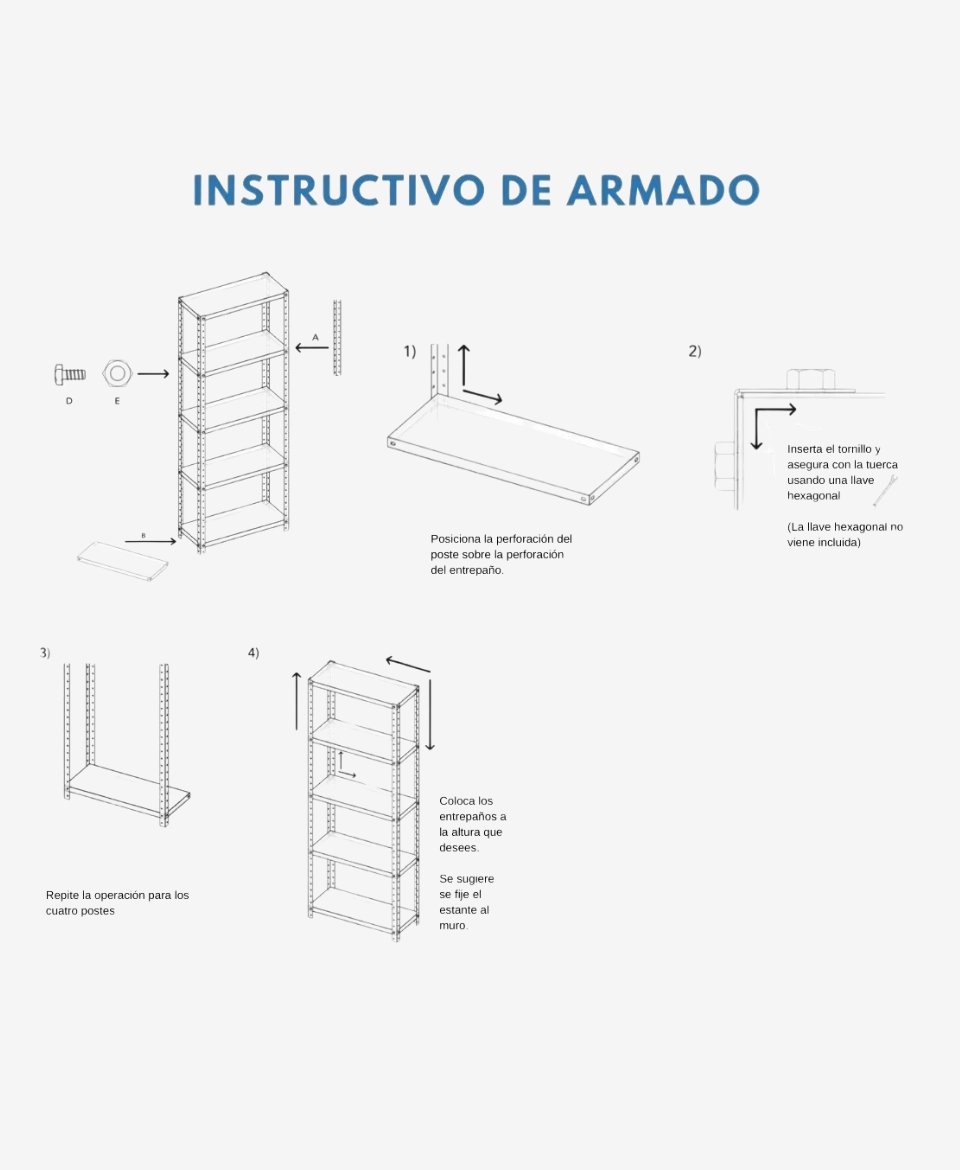 INSTRUCTIVO DE ARMADO

A

D

E

B

1)

Posiciona la perforación del poste sobre la perforación del entrepaño.

2)

Inserta el tornillo y asegura con la tuerca usando una llave hexagonal

(La llave hexagonal no viene incluida)

3)

Repite la operación para los cuatro postes

4)

Coloca los entrepaños a la altura que desees.

Se sugiere se fije el estante al muro.